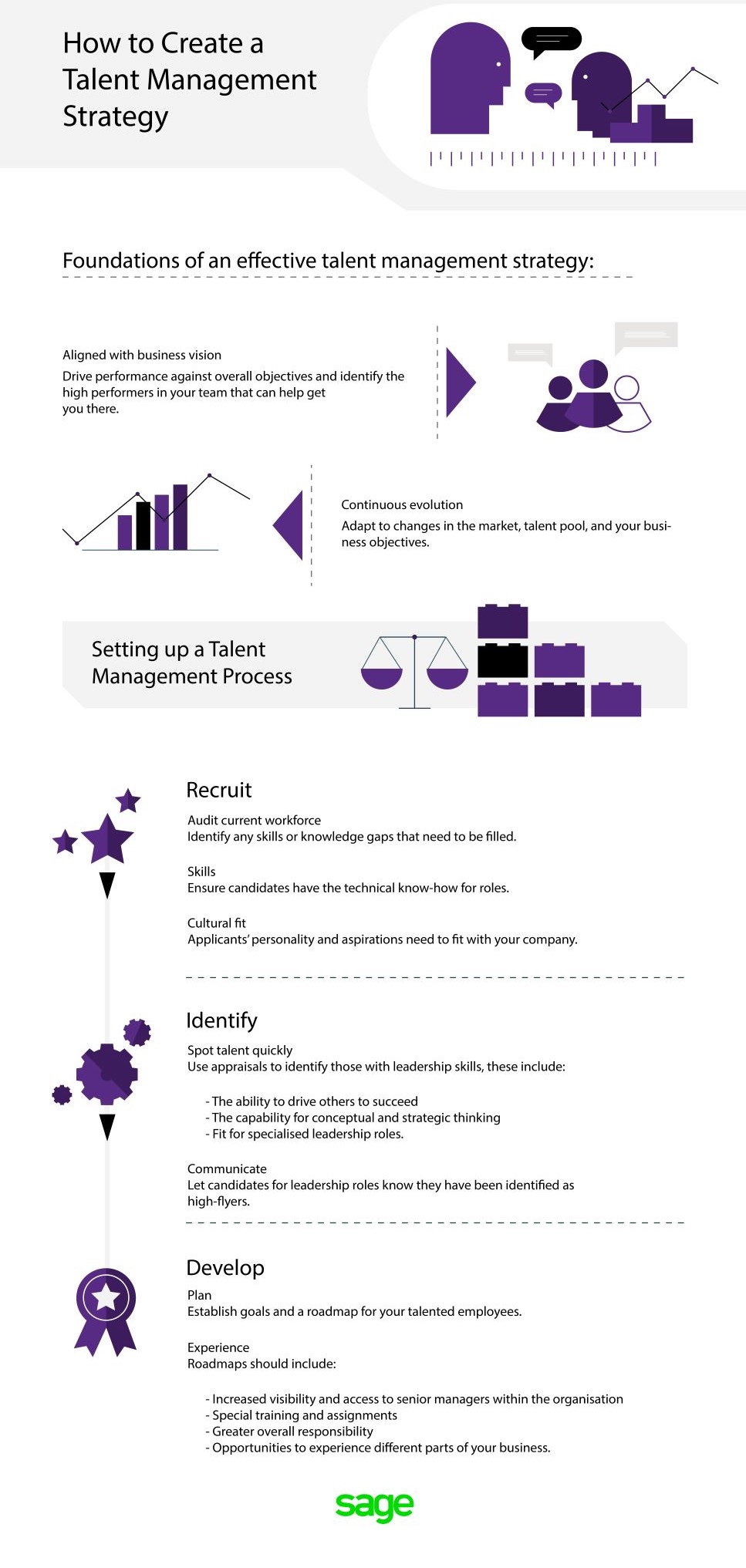 How to Create a Talent Management Strategy

Foundations of an effective talent management strategy:

Aligned with business vision
Drive performance against overall objectives and identify the high performers in your team that can help get you there.

Continuous evolution
Adapt to changes in the market, talent pool, and your business objectives.

Setting up a Talent Management Process

Recruit
Audit current workforce
Identify any skills or knowledge gaps that need to be filled.

Skills
Ensure candidates have the technical know-how for roles.

Cultural fit
Applicants' personality and aspirations need to fit with your company.

Identify
Spot talent quickly
Use appraisals to identify those with leadership skills, these include:

- The ability to drive others to succeed
- The capability for conceptual and strategic thinking
- Fit for specialised leadership roles.

Communicate
Let candidates for leadership roles know they have been identified as high-flyers.

Develop
Plan
Establish goals and a roadmap for your talented employees.

Experience
Roadmaps should include:

- Increased visibility and access to senior managers within the organisation
- Special training and assignments
- Greater overall responsibility
- Opportunities to experience different parts of your business.

sage